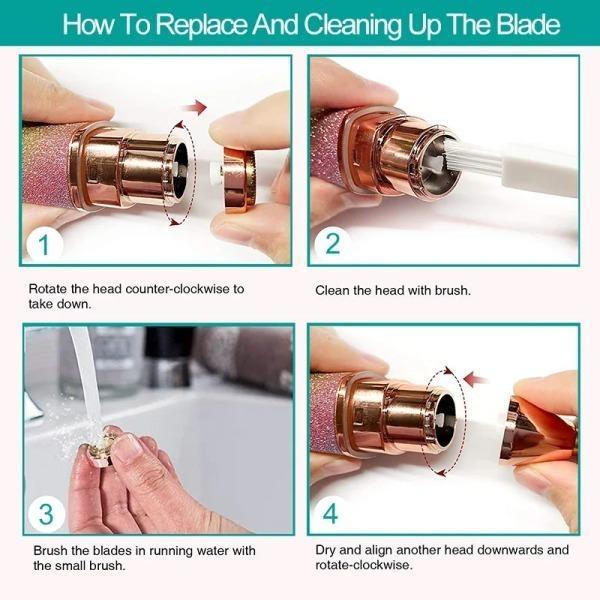 How To Replace And Cleaning Up The Blade

1

Rotate the head counter-clockwise to take down.

2

Clean the head with brush.

3

Brush the blades in running water with the small brush.

4

Dry and align another head downwards and rotate-clockwise.